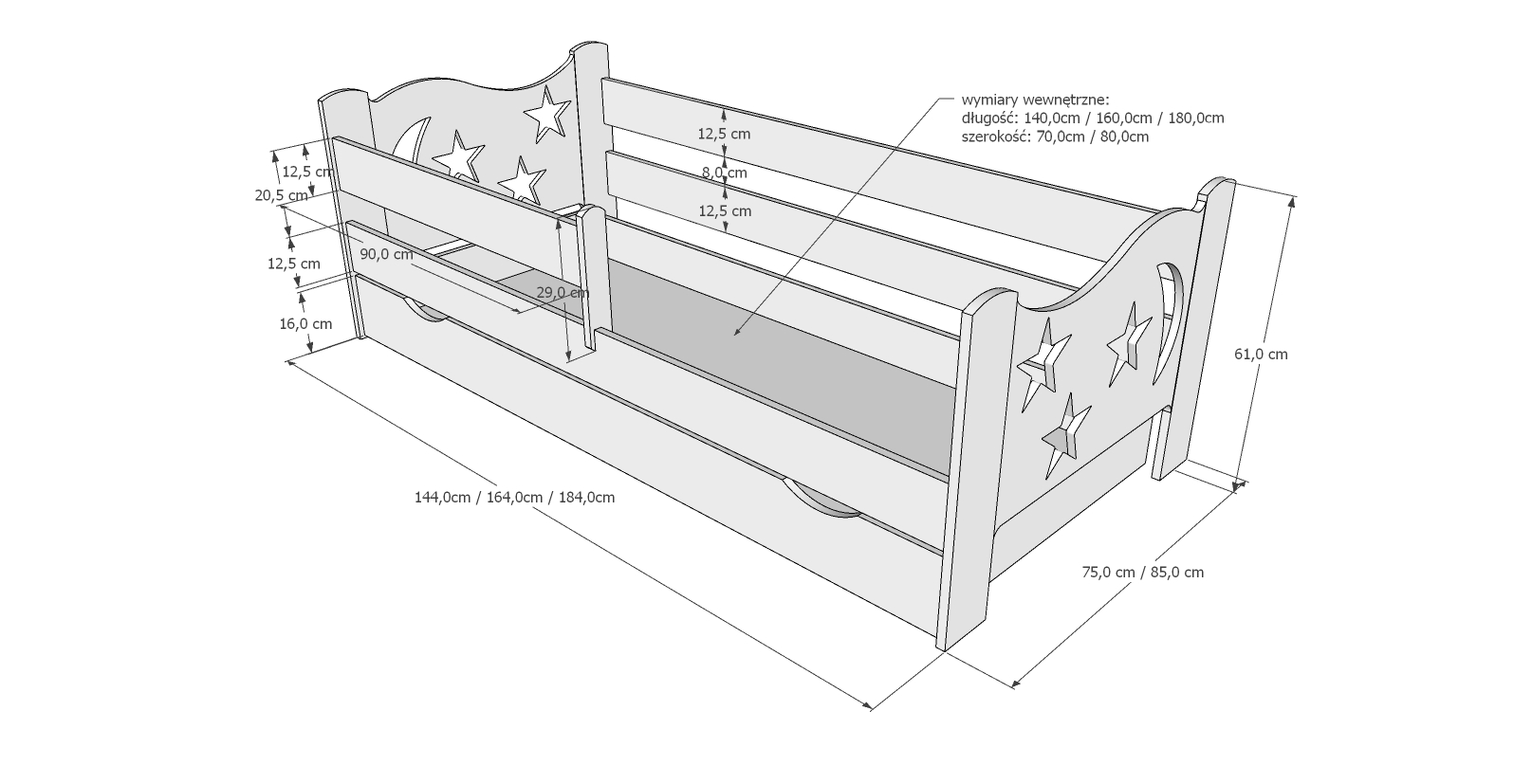 wymiary wewnętrzne:
długość: 140,0cm / 160,0cm / 180,0cm
szerokość: 70,0cm / 80,0cm

12,5 cm
8,0 cm
12,5 cm

12,5 cm
20,5 cm
12,5 cm
16,0 cm
90,0 cm
29,0 cm

61,0 cm

144,0cm / 164,0cm / 184,0cm

75,0 cm / 85,0 cm