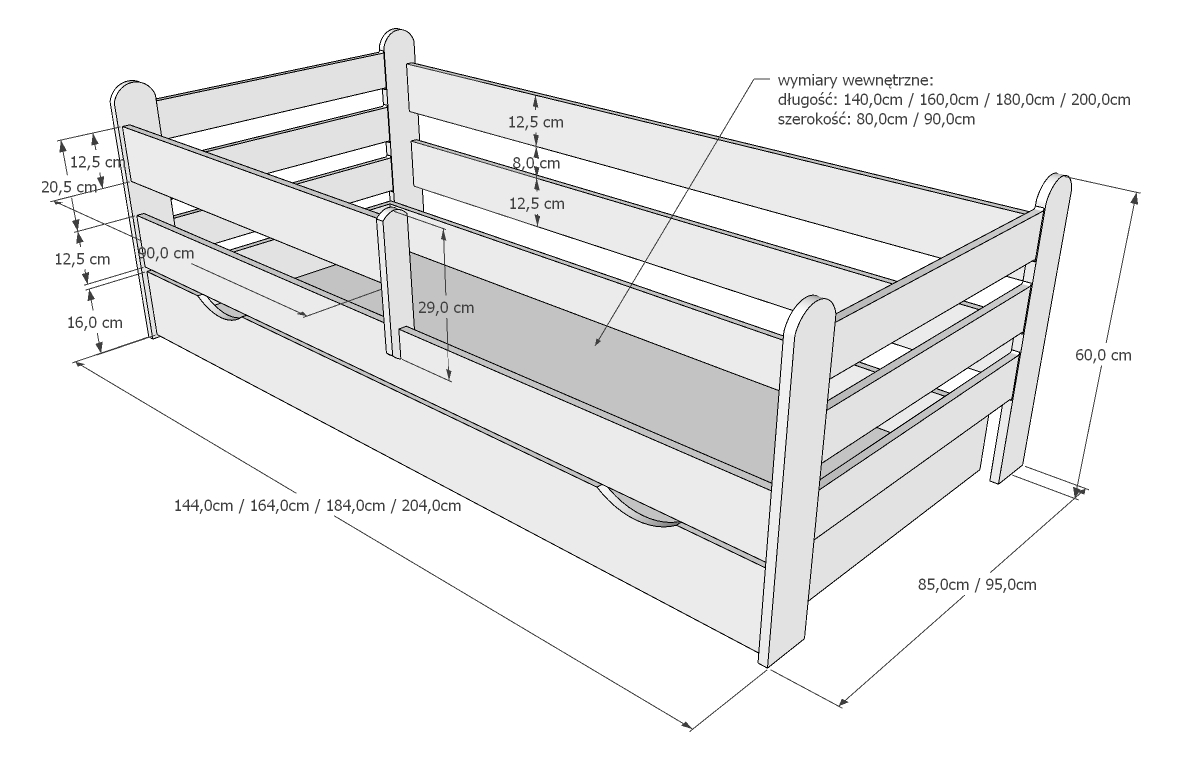 wymiary wewnętrzne:
długość: 140,0cm / 160,0cm / 180,0cm / 200,0cm
szerokość: 80,0cm / 90,0cm

12,5 cm
8,0 cm
12,5 cm

12,5 cm
20,5 cm
12,5 cm
90,0 cm
16,0 cm

29,0 cm

60,0 cm

144,0cm / 164,0cm / 184,0cm / 204,0cm

85,0cm / 95,0cm